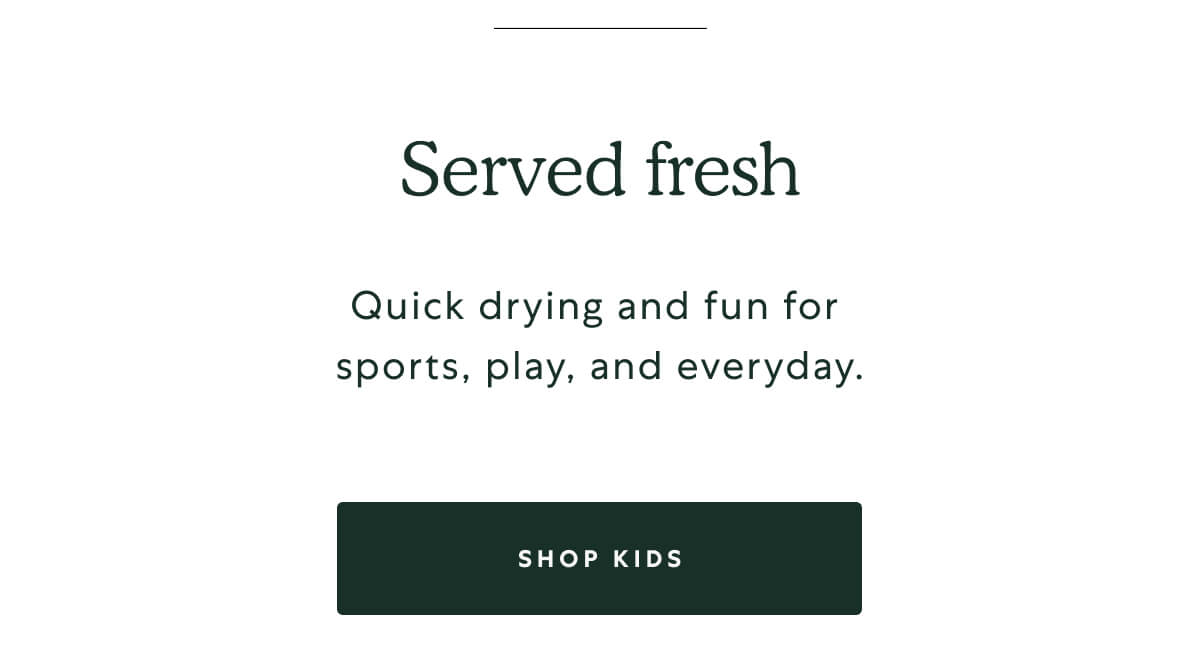 Served fresh

Quick drying and fun for sports, play, and everyday.

SHOP KIDS