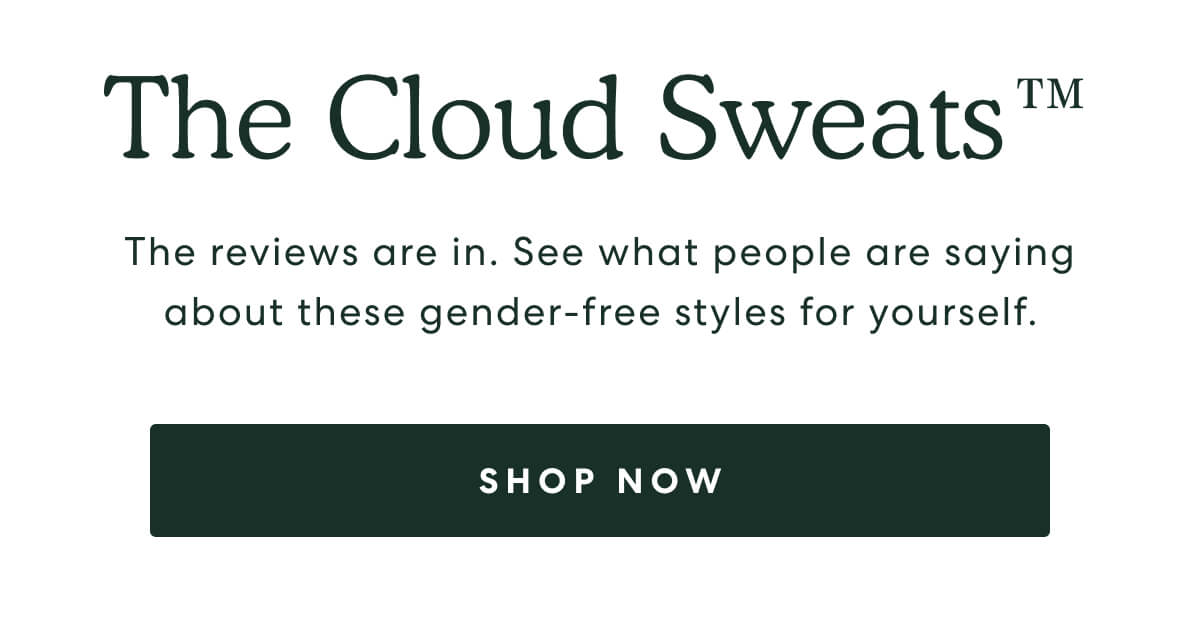 The Cloud Sweats™

The reviews are in. See what people are saying about these gender-free styles for yourself.

SHOP NOW