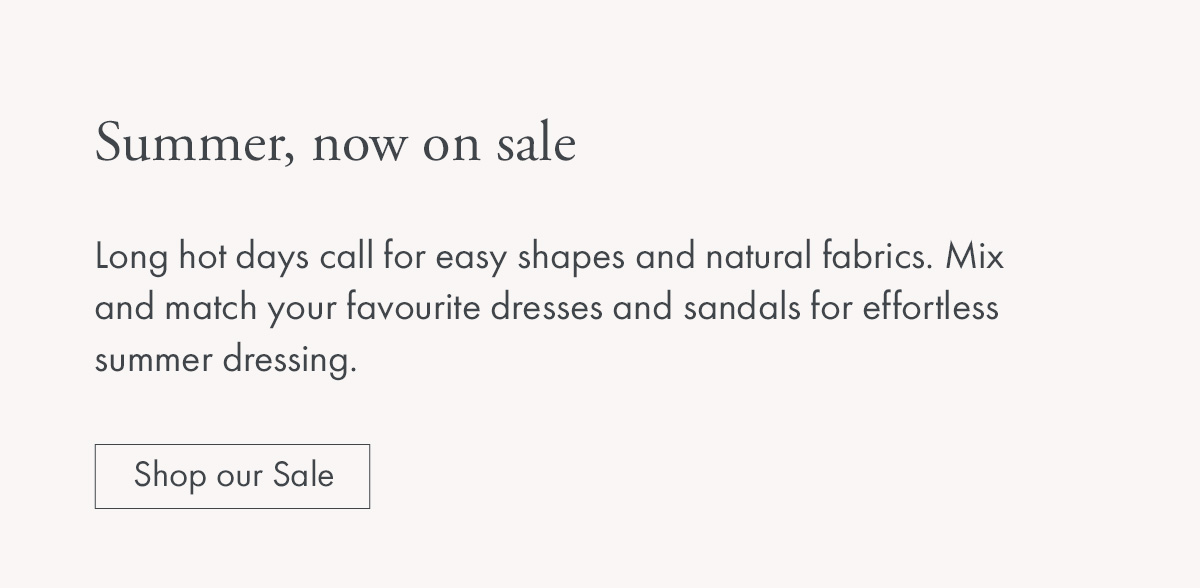 Summer, now on sale

Long hot days call for easy shapes and natural fabrics. Mix and match your favourite dresses and sandals for effortless summer dressing.

Shop our Sale