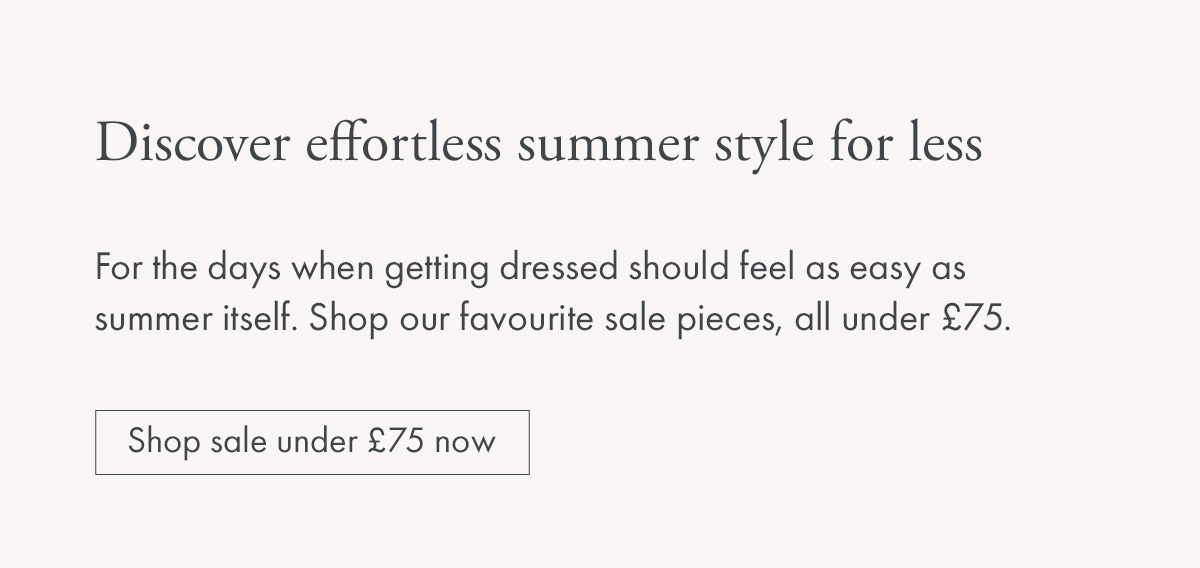 Discover effortless summer style for less

For the days when getting dressed should feel as easy as summer itself. Shop our favourite sale pieces, all under £75.

Shop sale under £75 now